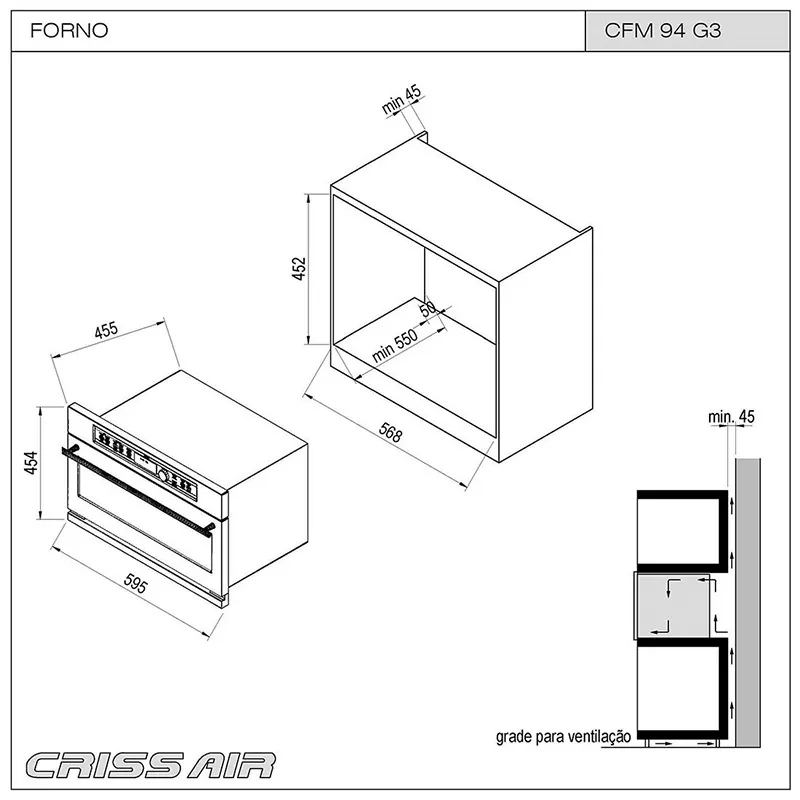 FORNO

CFM 94 G3

min 45

452

50

min 550

568

455

454

595

min. 45

grade para ventilação

CRISS AIR